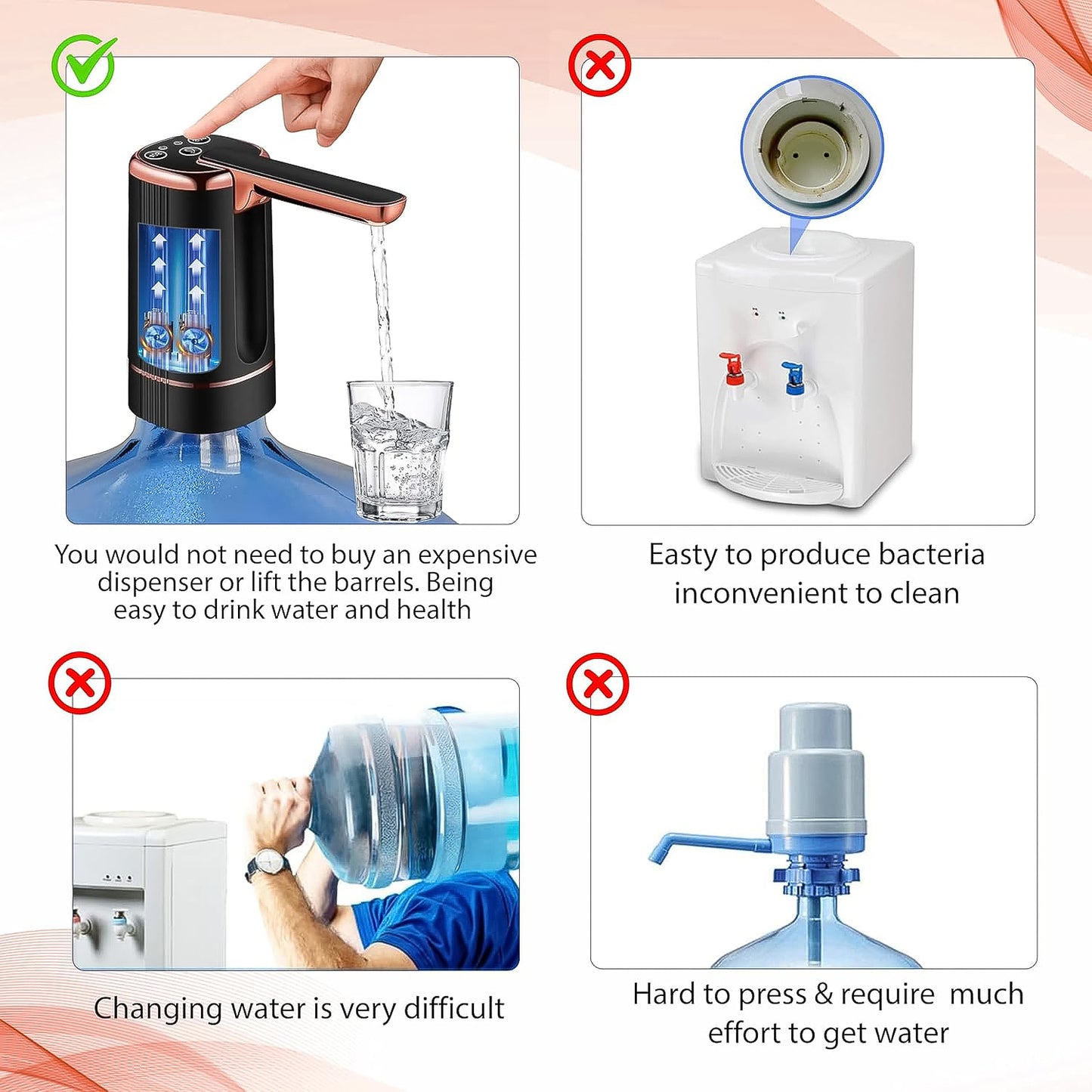 You would not need to buy an expensive dispenser or lift the barrels. Being easy to drink water and health

Easty to produce bacteria inconvenient to clean

Changing water is very difficult

Hard to press & require much effort to get water